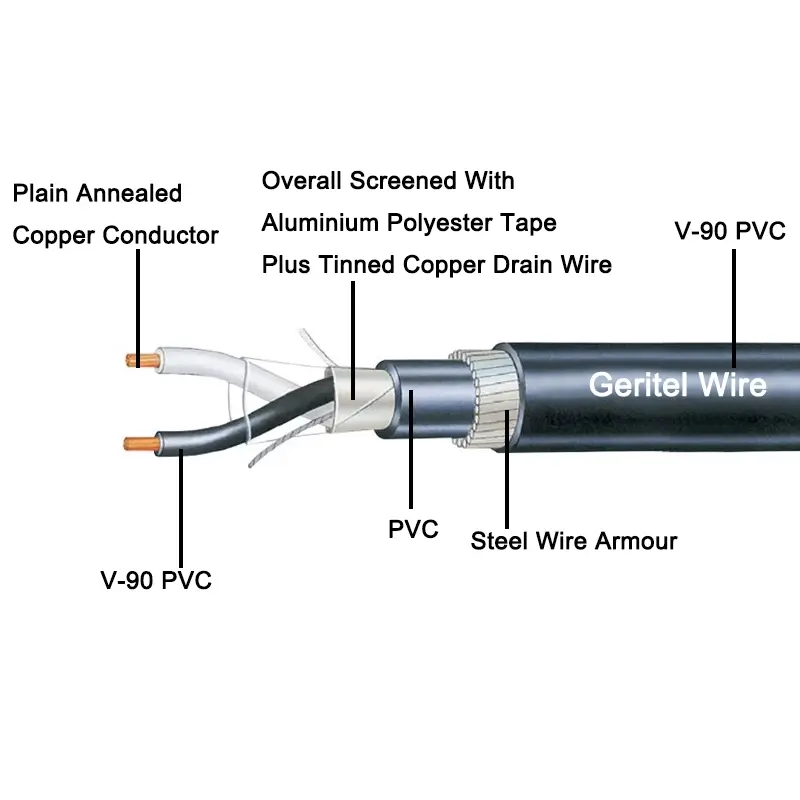 Plain Annealed
Copper Conductor

Overall Screened With
Aluminium Polyester Tape
Plus Tinned Copper Drain Wire

V-90 PVC

Geritel Wire

PVC

Steel Wire Armour

V-90 PVC